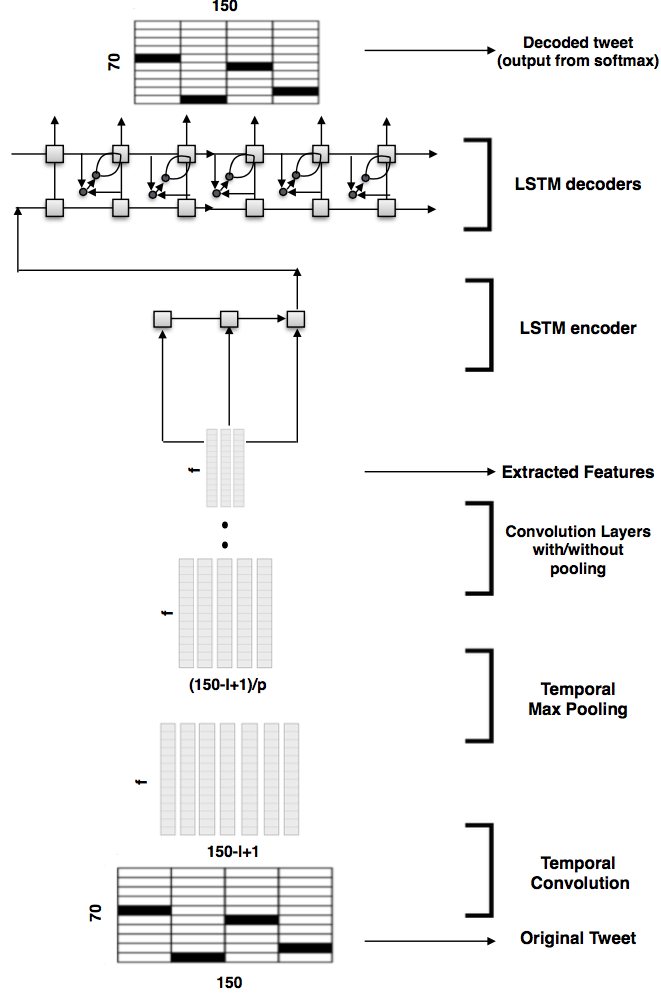 150

70

Decoded tweet (output from softmax)

LSTM decoders

LSTM encoder

f

Extracted Features

Convolution Layers with/without pooling

f

(150-l+1)/p

Temporal Max Pooling

f

150-l+1

Temporal Convolution

70

Original Tweet

150